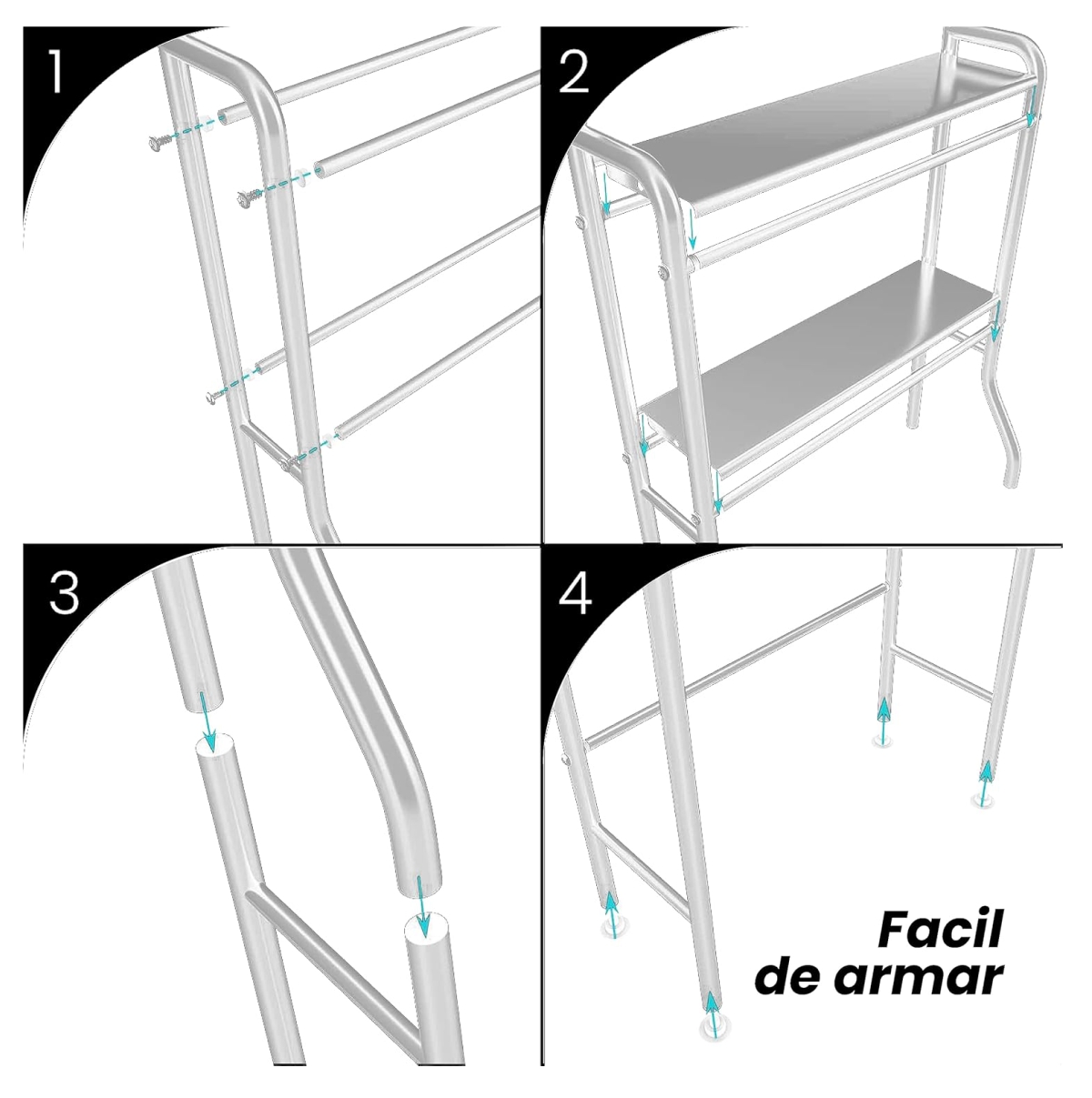 1

2

3

4

Facil de armar